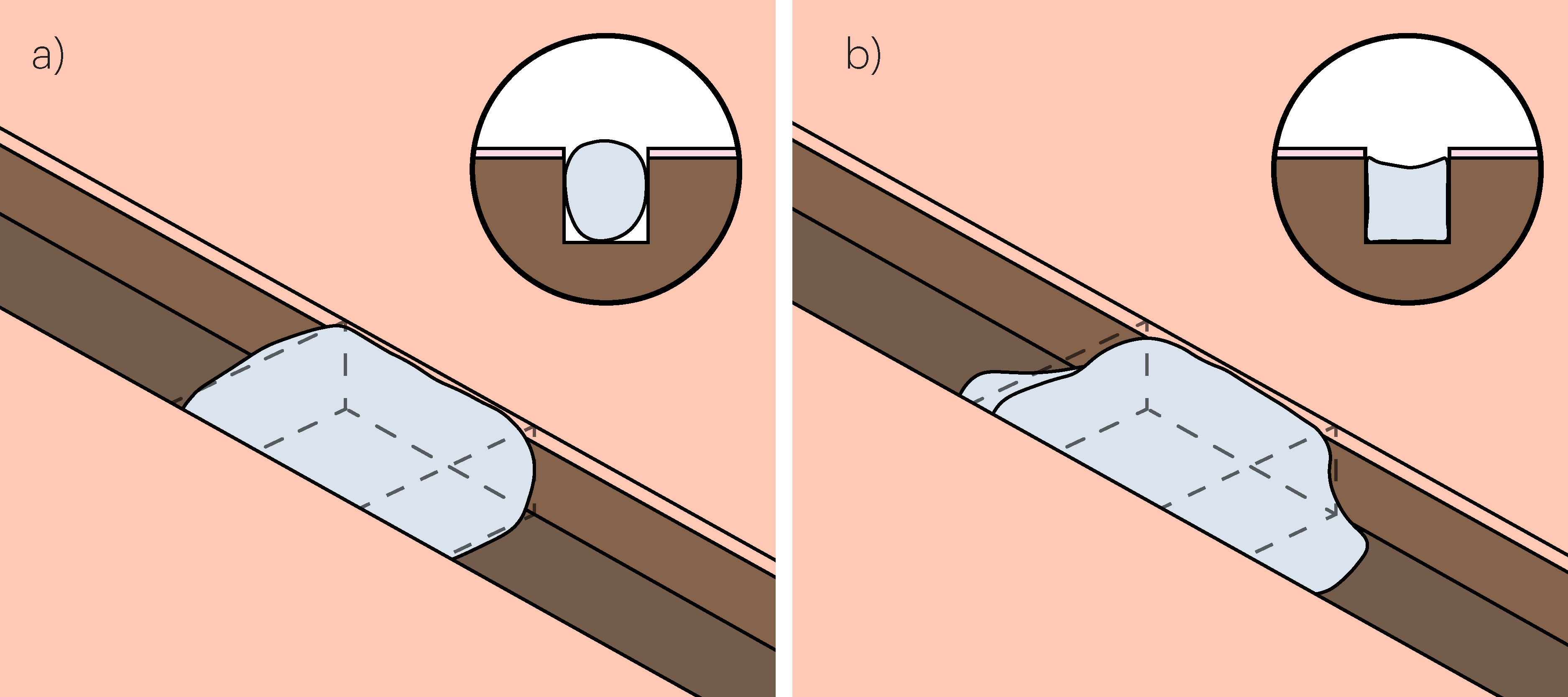 a)

b)